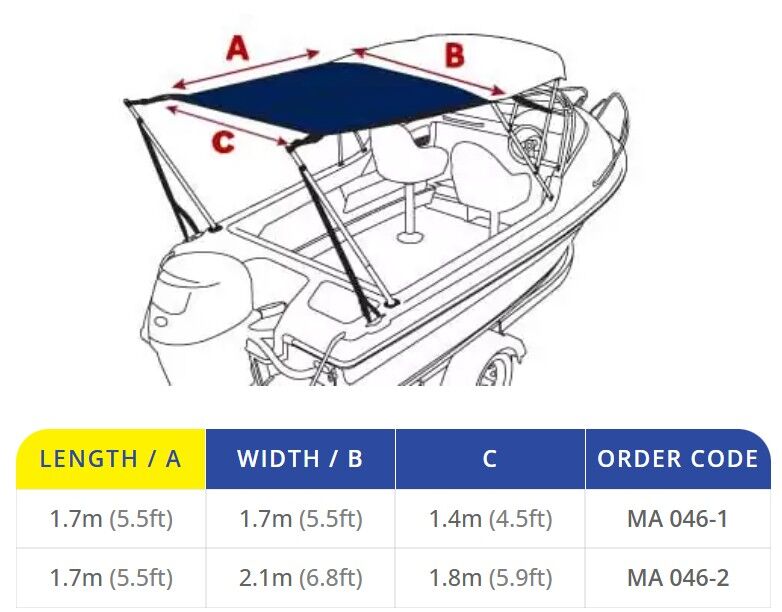 A

B

C

| LENGTH / A | WIDTH / B | C | ORDER CODE |
|---|---|---|---|
| 1.7m (5.5ft) | 1.7m (5.5ft) | 1.4m (4.5ft) | MA 046-1 |
| 1.7m (5.5ft) | 2.1m (6.8ft) | 1.8m (5.9ft) | MA 046-2 |