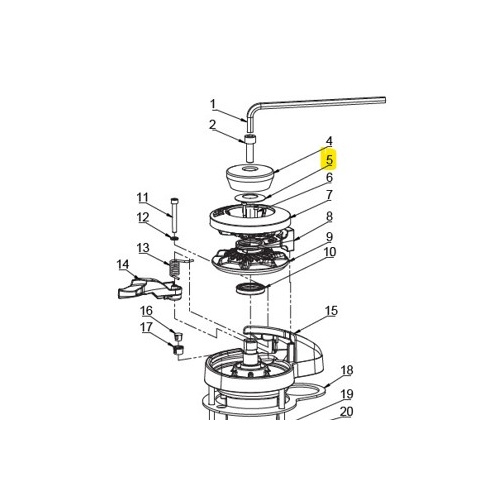 1
2
4
5
6
7
8
9
10
11
12
13
14
15
16
17
18
19
20